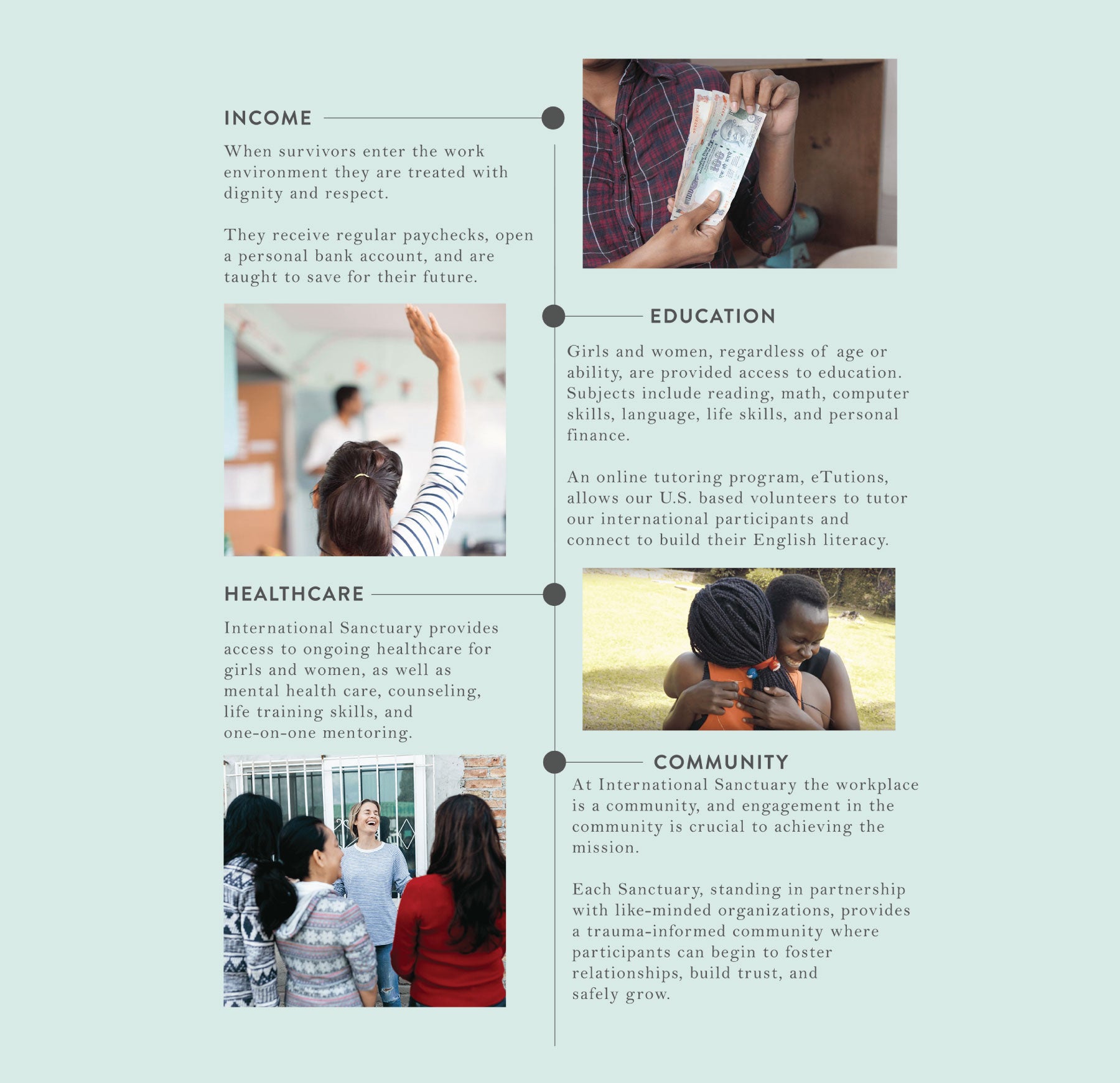 INCOME

When survivors enter the work environment they are treated with dignity and respect.

They receive regular paychecks, open a personal bank account, and are taught to save for their future.

EDUCATION

Girls and women, regardless of age or ability, are provided access to education. Subjects include reading, math, computer skills, language, life skills, and personal finance.

An online tutoring program, eTutions, allows our U.S. based volunteers to tutor our international participants and connect to build their English literacy.

HEALTHCARE

International Sanctuary provides access to ongoing healthcare for girls and women, as well as mental health care, counseling, life training skills, and one-on-one mentoring.

COMMUNITY

At International Sanctuary the workplace is a community, and engagement in the community is crucial to achieving the mission.

Each Sanctuary, standing in partnership with like-minded organizations, provides a trauma-informed community where participants can begin to foster relationships, build trust, and safely grow.